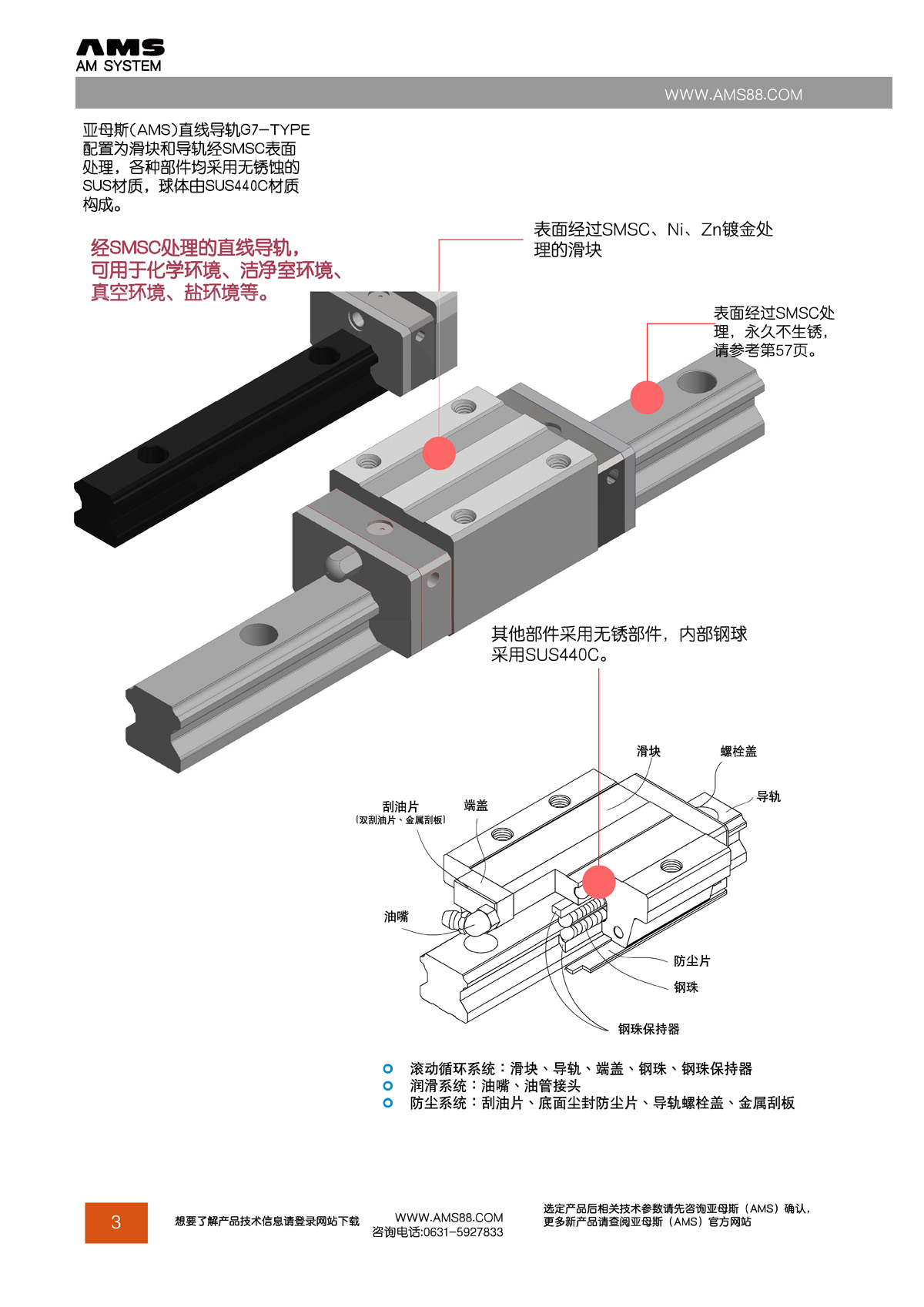 AMS
AM SYSTEM

WWW.AMS88.COM

亚母斯(AMS)直线导轨G7-TYPE配置为滑块和导轨经SMSC表面处理，各种部件均采用无锈蚀的SUS材质，球体由SUS440C材质构成。

经SMSC处理的直线导轨，可用于化学环境、洁净室环境、真空环境、盐环境等。

表面经过SMSC、Ni、Zn镀金处理的滑块

表面经过SMSC处理，永久不生锈，请参考第57页。

其他部件采用无锈部件，内部钢球采用SUS440C。

滑块
螺栓盖
导轨
刮油片
[双刮油片、金属刮板]
端盖
油嘴
防尘片
钢珠
钢珠保持器

滚动循环系统：滑块、导轨、端盖、钢珠、钢珠保持器
润滑系统：油嘴、油管接头
防尘系统：刮油片、底面尘封防尘片、导轨螺栓盖、金属刮板

3
想要了解产品技术信息请登录网站下载
WWW.AMS88.COM
咨询电话:0631-5927833
选定产品后相关技术参数请先咨询亚母斯（AMS）确认，更多新产品请查阅亚母斯（AMS）官方网站