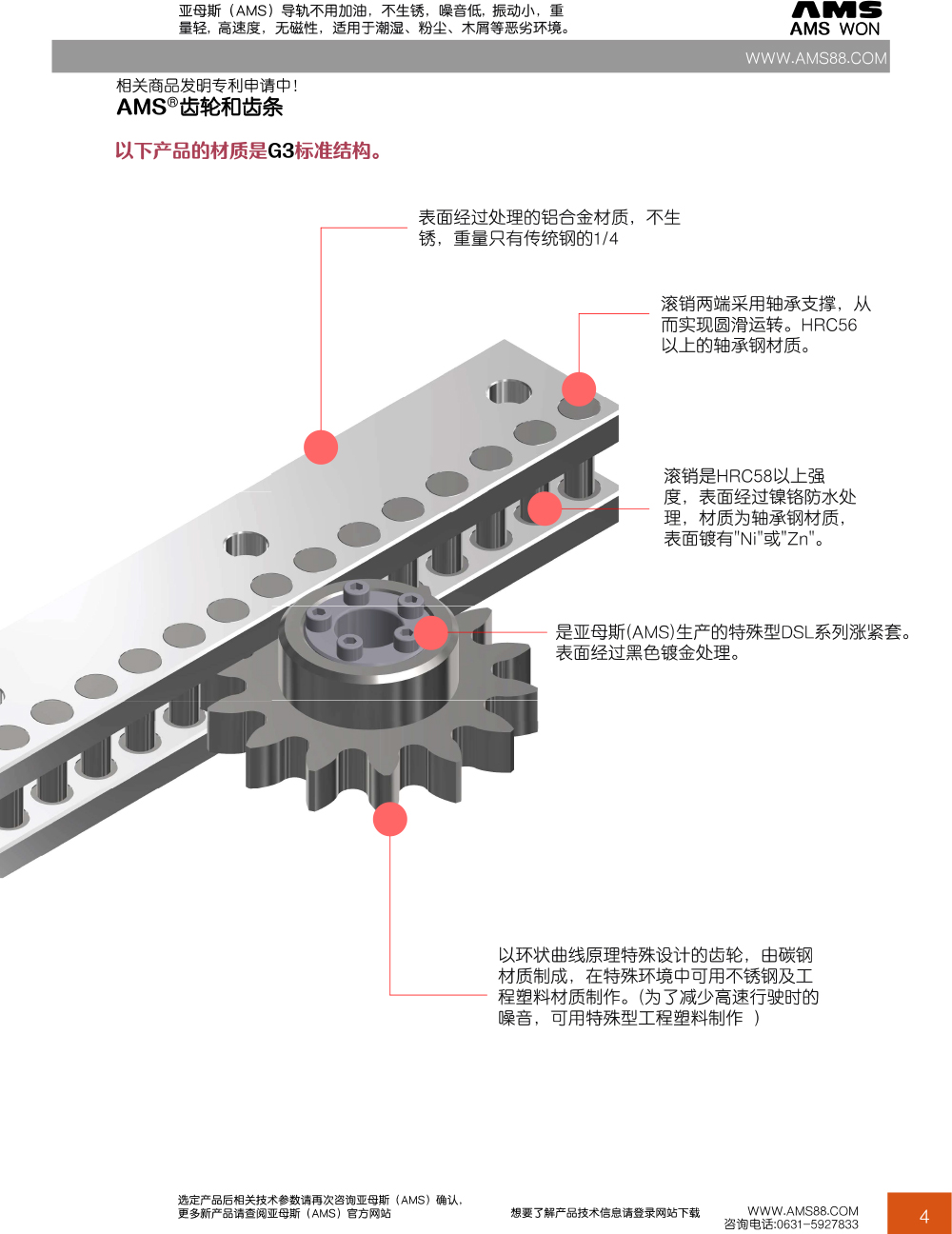 亚母斯（AMS）导轨不用加油，不生锈，噪音低，振动小，重量轻，高速度，无磁性，适用于潮湿、粉尘、木屑等恶劣环境。

AMS
AMS WON

WWW.AMS88.COM

相关商品发明专利申请中！
AMS®齿轮和齿条

以下产品的材质是G3标准结构。

表面经过处理的铝合金材质，不生锈，重量只有传统钢的1/4

滚销两端采用轴承支撑，从而实现圆滑运转。HRC56以上的轴承钢材质。

滚销是HRC58以上强度，表面经过镍铬防水处理，材质为轴承钢材质，表面镀有"Ni"或"Zn"。

是亚母斯(AMS)生产的特殊型DSL系列涨紧套。表面经过黑色镀金处理。

以环状曲线原理特殊设计的齿轮，由碳钢材质制成，在特殊环境中可用不锈钢及工程塑料材质制作。(为了减少高速行驶时的噪音，可用特殊型工程塑料制作 )

选定产品后相关技术参数请再次咨询亚母斯（AMS）确认，更多新产品请查阅亚母斯（AMS）官方网站

想要了解产品技术信息请登录网站下载

WWW.AMS88.COM
咨询电话:0631-5927833

4